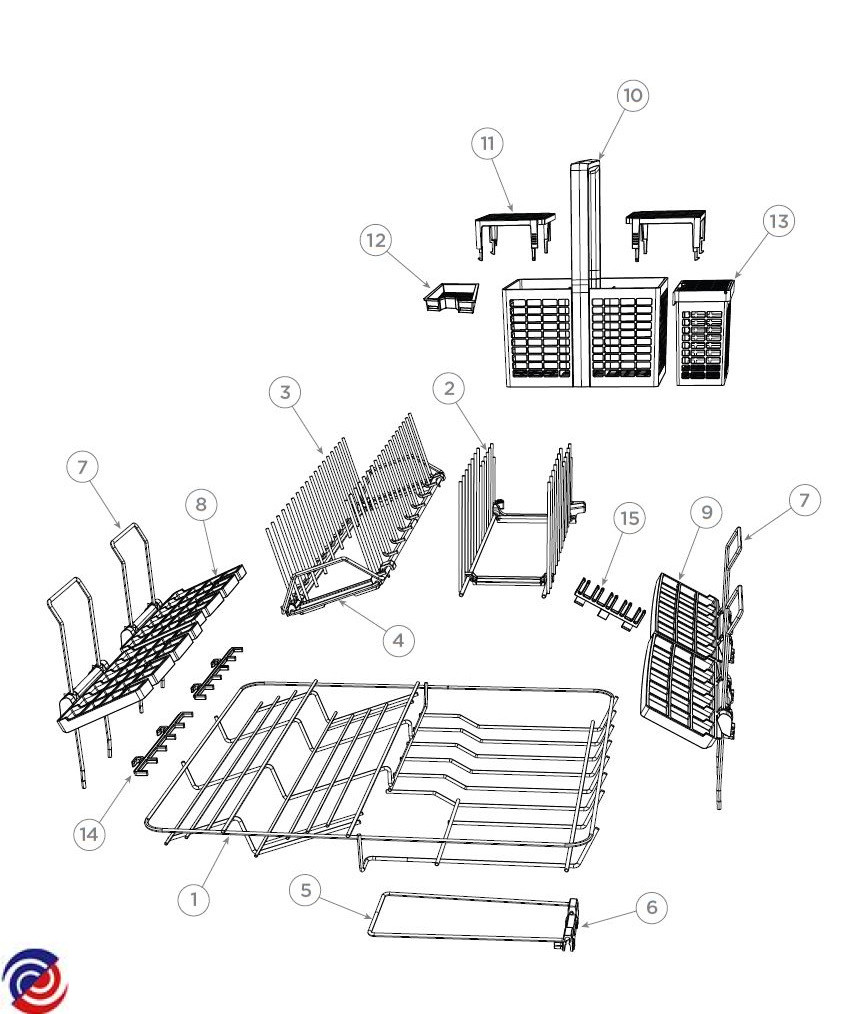 10
11
13
12
3
2
7
8
15
9
7
4
14
1
5
6